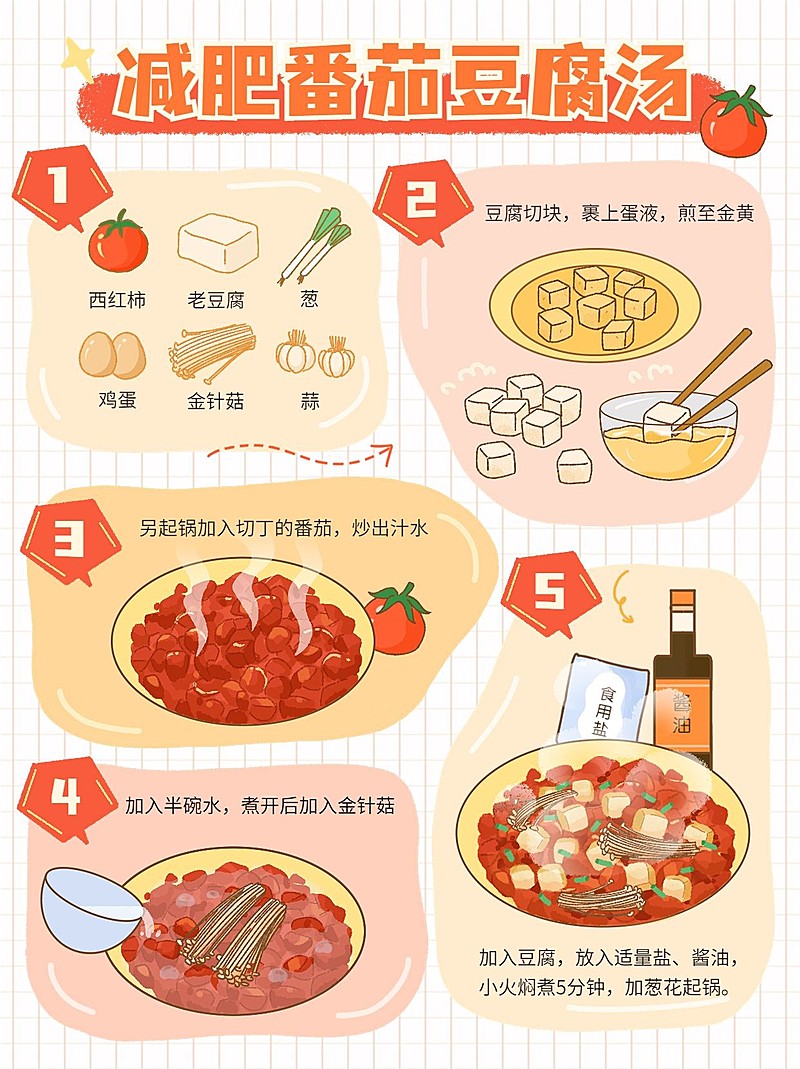 减肥番茄豆腐汤

1

西红柿 老豆腐 葱

鸡蛋 金针菇 蒜

2

豆腐切块，裹上蛋液，煎至金黄

3

另起锅加入切丁的番茄，炒出汁水

4

加入半碗水，煮开后加入金针菇

5

食用盐

酱油

加入豆腐，放入适量盐、酱油，小火焖煮5分钟，加葱花起锅。